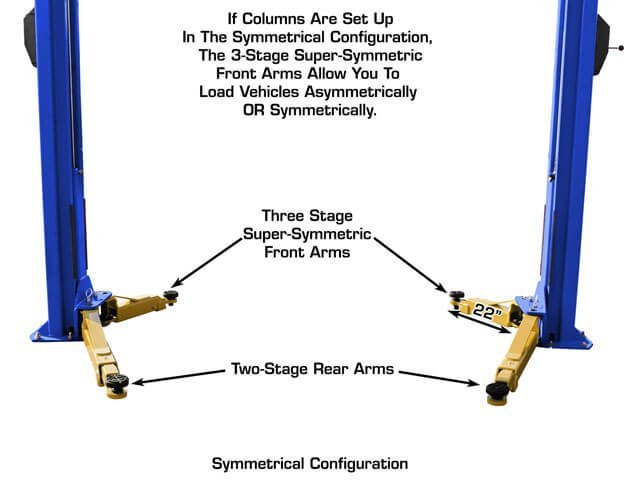 If Columns Are Set Up In The Symmetrical Configuration, The 3-Stage Super-Symmetric Front Arms Allow You To Load Vehicles Asymmetrically OR Symmetrically.

Three Stage Super-Symmetric Front Arms

22"

Two-Stage Rear Arms

Symmetrical Configuration