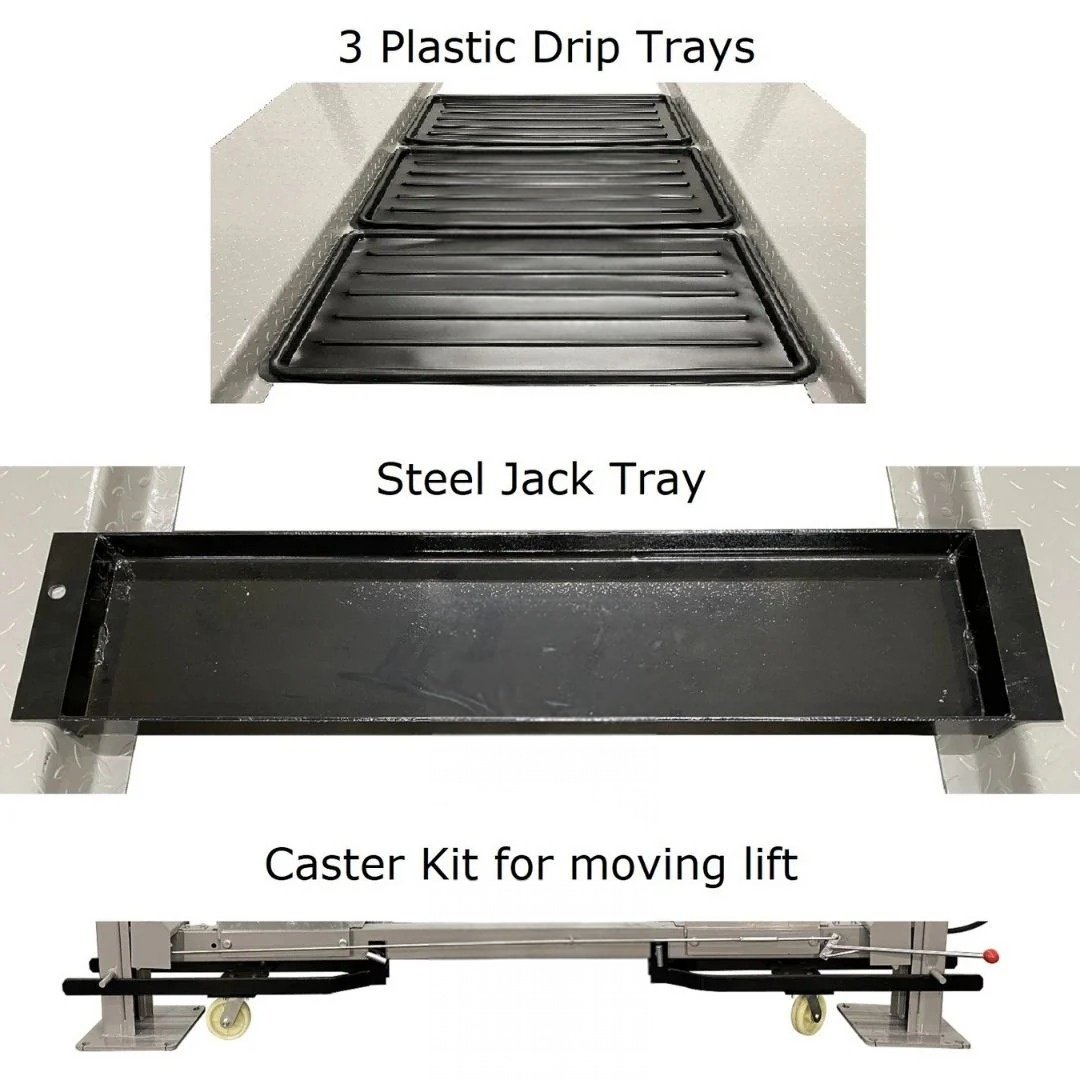 3 Plastic Drip Trays

Steel Jack Tray

Caster Kit for moving lift